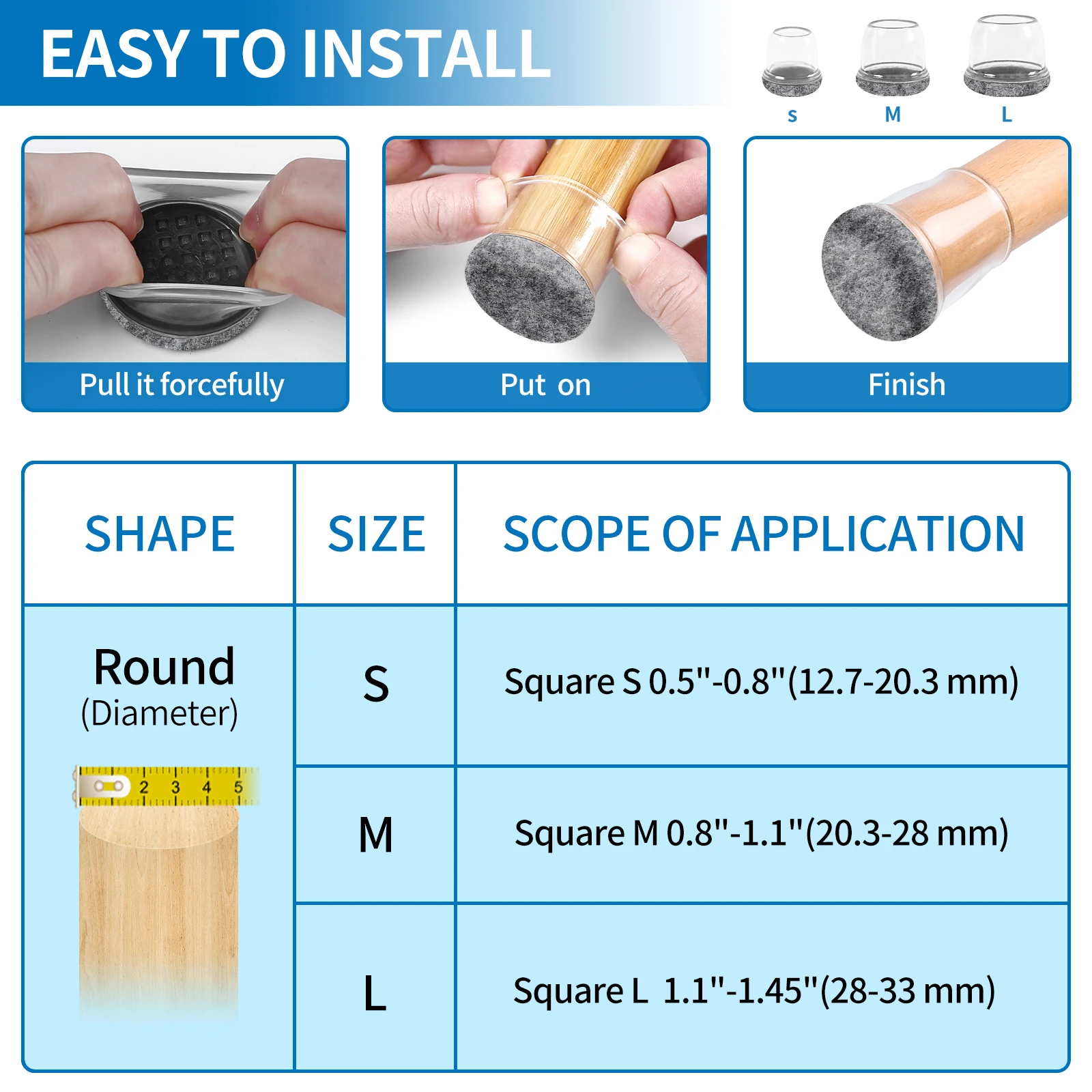 EASY TO INSTALL

s M L

Pull it forcefully

Put on

Finish

| SHAPE | SIZE | SCOPE OF APPLICATION |
|---|---|---|
| Round (Diameter) 2 3 4 5 | S | Square S 0.5"-0.8"(12.7-20.3 mm) |
| | M | Square M 0.8"-1.1"(20.3-28 mm) |
| | L | Square L 1.1"-1.45"(28-33 mm) |