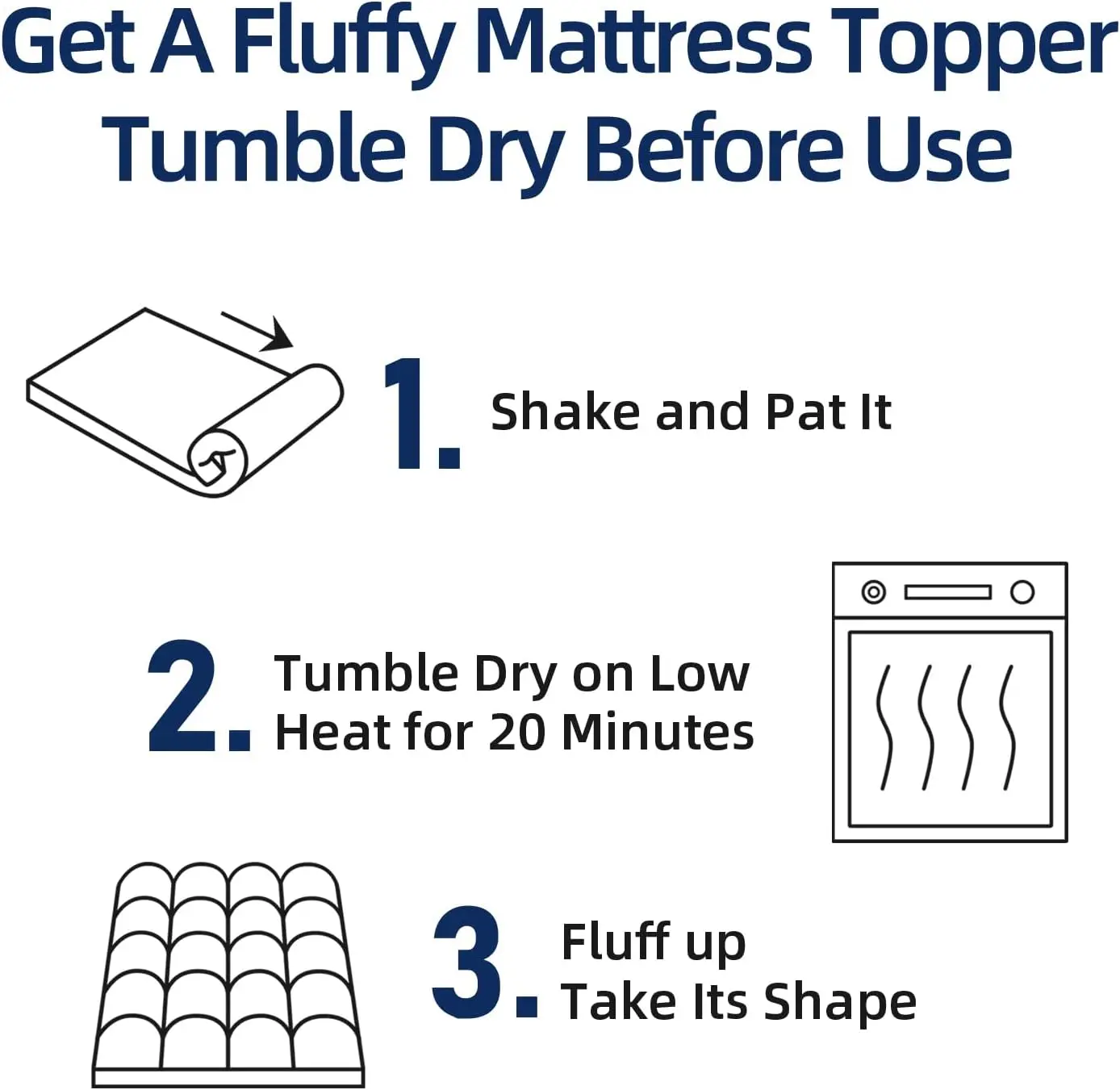 Get A Fluffy Mattress Topper
Tumble Dry Before Use

1. Shake and Pat It

2. Tumble Dry on Low Heat for 20 Minutes

3. Fluff up Take Its Shape