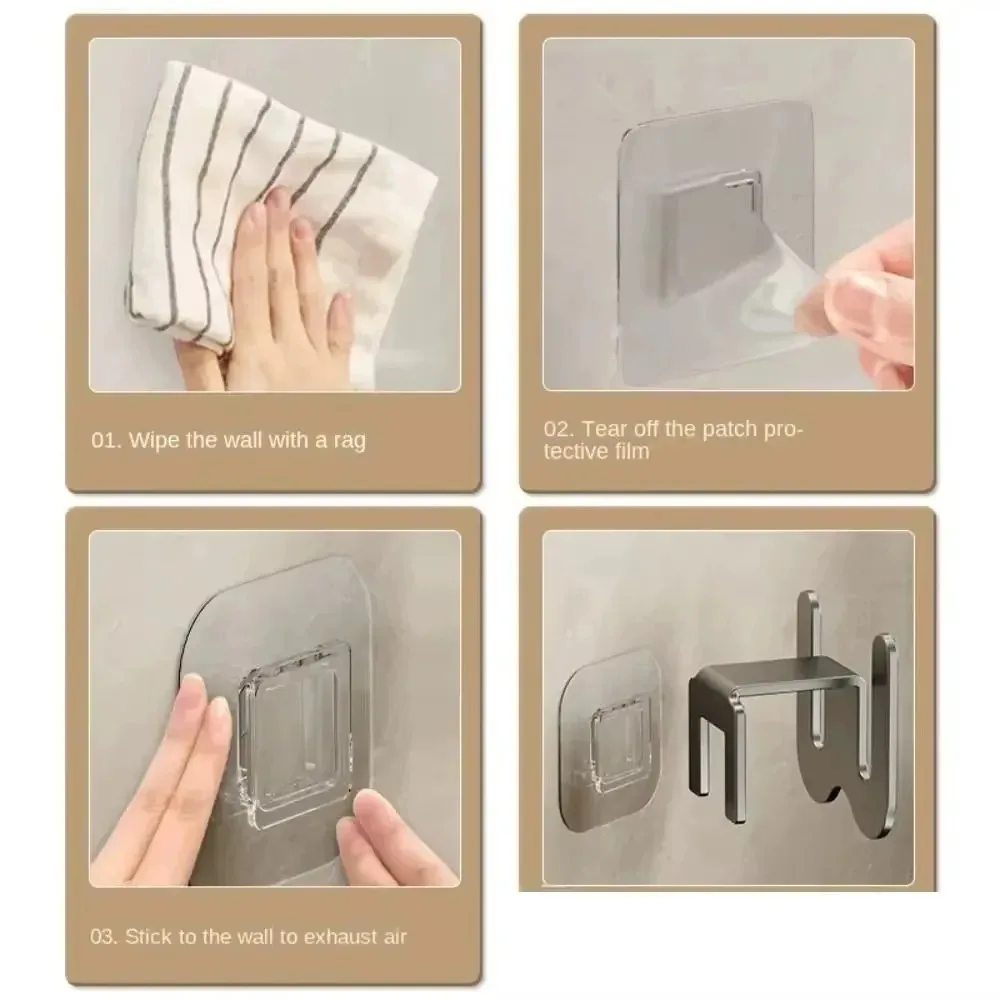 01. Wipe the wall with a rag

02. Tear off the patch protective film

03. Stick to the wall to exhaust air