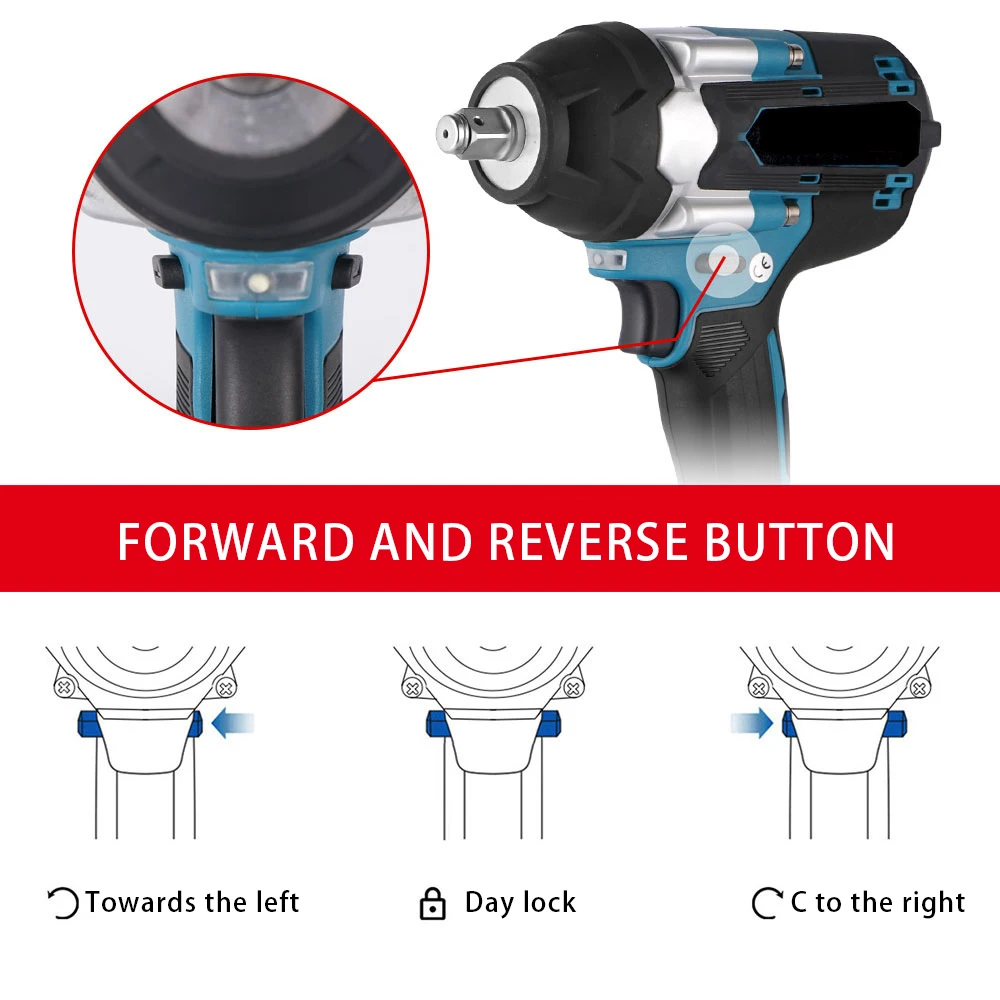 FORWARD AND REVERSE BUTTON

Towards the left

Day lock

C to the right