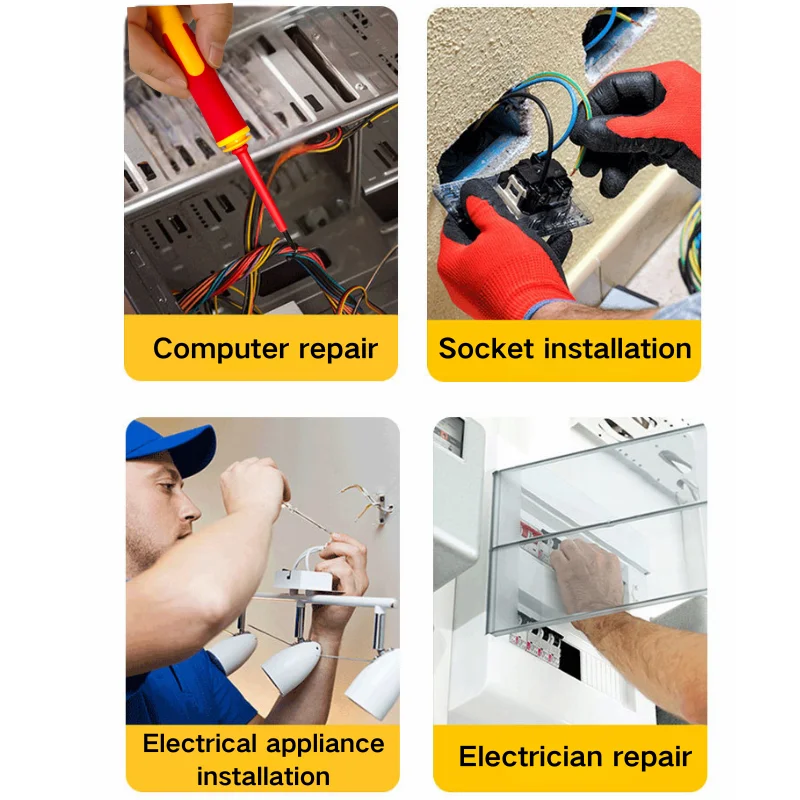 Computer repair

Socket installation

Electrical appliance installation

Electrician repair