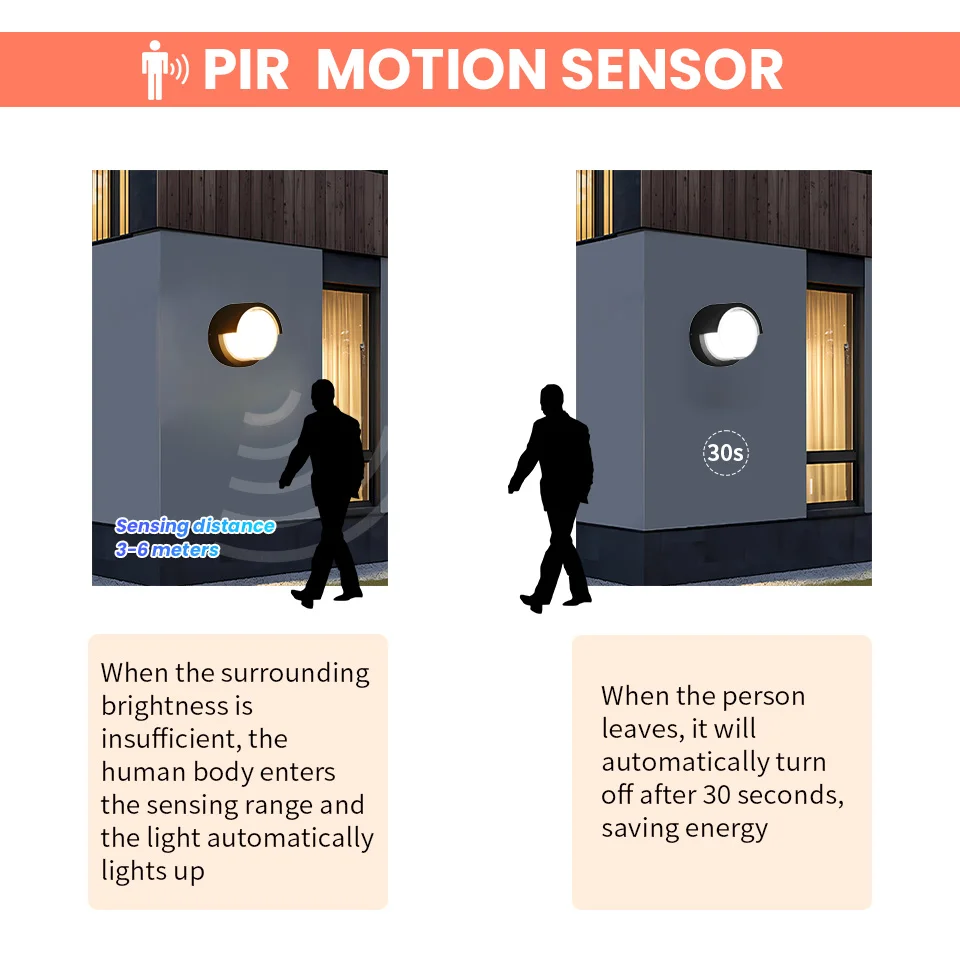 PIR MOTION SENSOR

Sensing distance
3-6 meters

30s

When the surrounding brightness is insufficient, the human body enters the sensing range and the light automatically lights up

When the person leaves, it will automatically turn off after 30 seconds, saving energy