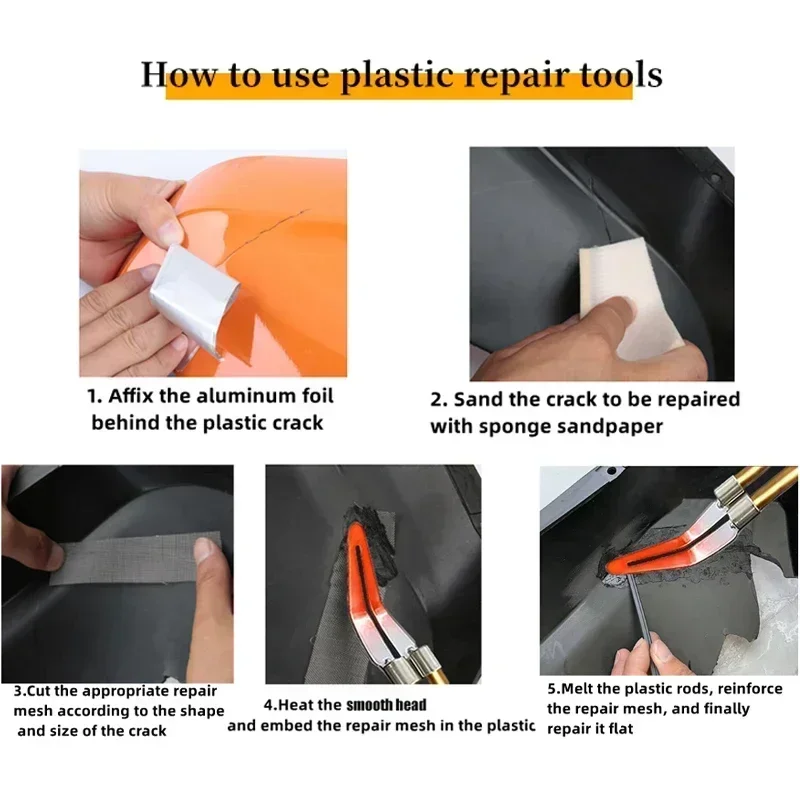 How to use plastic repair tools

1. Affix the aluminum foil behind the plastic crack

2. Sand the crack to be repaired with sponge sandpaper

3.Cut the appropriate repair mesh according to the shape and size of the crack

4.Heat the smooth head and embed the repair mesh in the plastic

5.Melt the plastic rods, reinforce the repair mesh, and finally repair it flat