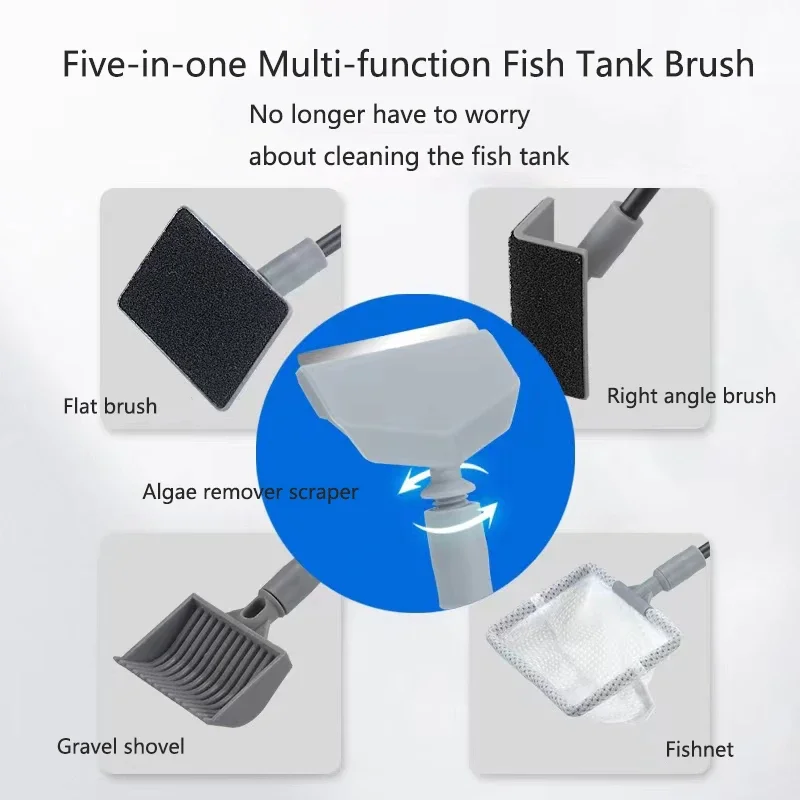 Five-in-one Multi-function Fish Tank Brush

No longer have to worry about cleaning the fish tank

Flat brush

Right angle brush

Algae remover scraper

Gravel shovel

Fishnet