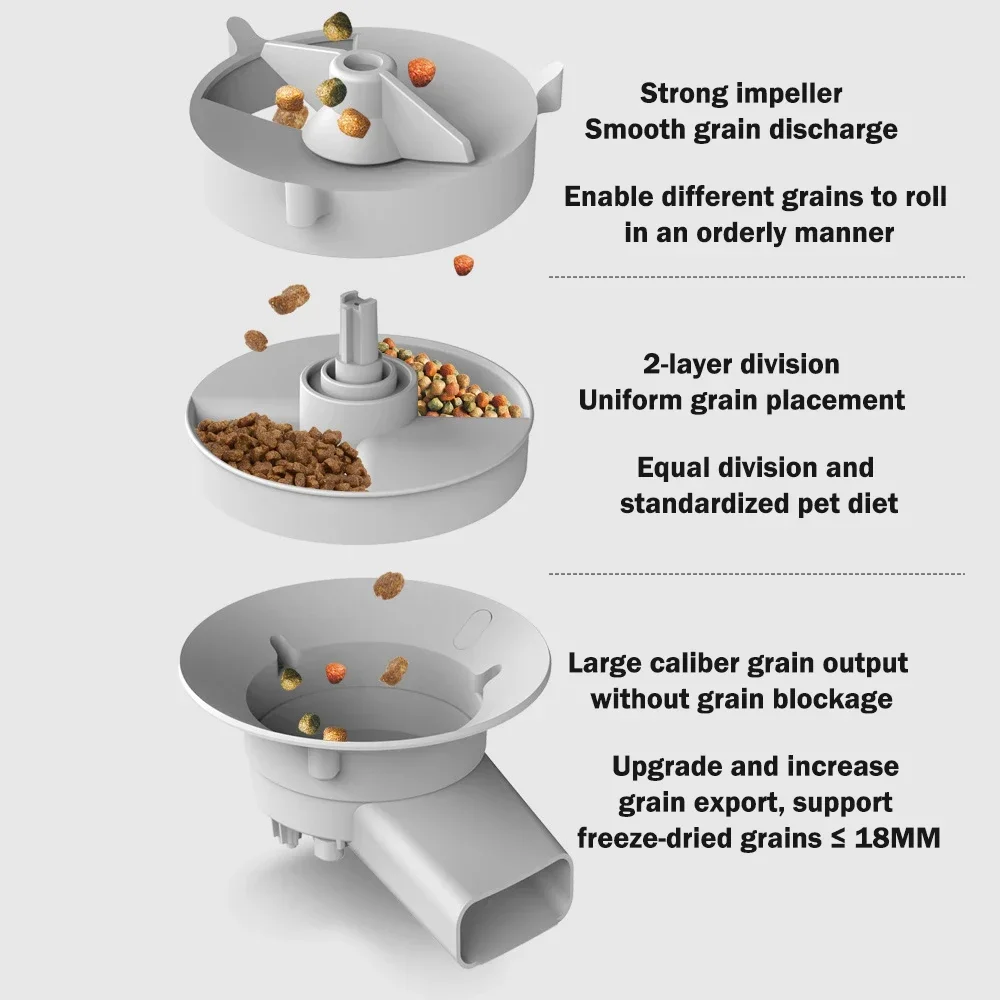 Strong impeller
Smooth grain discharge

Enable different grains to roll in an orderly manner

2-layer division
Uniform grain placement

Equal division and standardized pet diet

Large caliber grain output without grain blockage

Upgrade and increase grain export, support freeze-dried grains ≤ 18MM