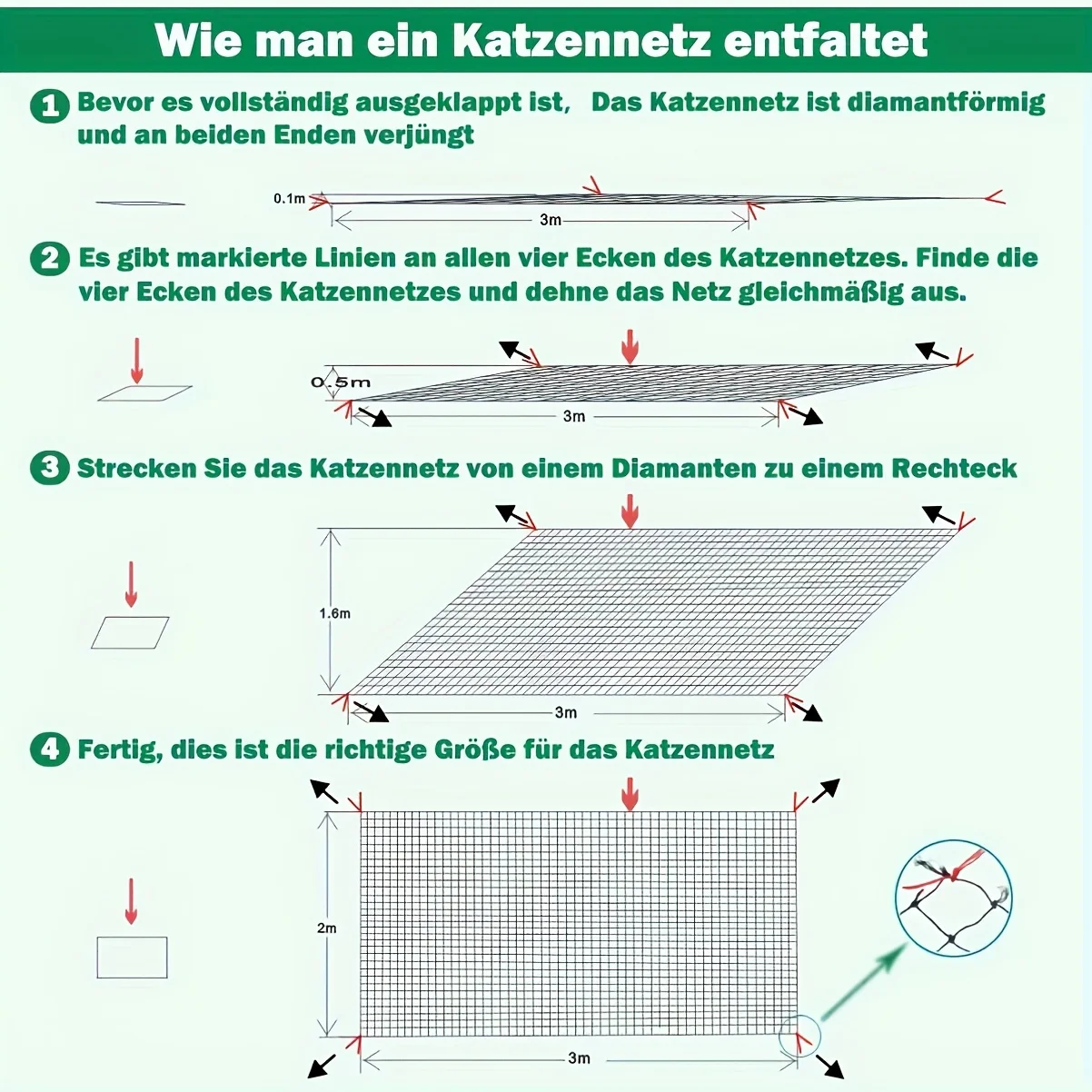 Wie man ein Katzennetz entfaltet

1 Bevor es vollständig ausgeklappt ist, Das Katzennetz ist diamantförmig und an beiden Enden verjüngt

0.1m
3m

2 Es gibt markierte Linien an allen vier Ecken des Katzennetzes. Finde die vier Ecken des Katzennetzes und dehne das Netz gleichmäßig aus.

0.5m
3m

3 Strecken Sie das Katzennetz von einem Diamanten zu einem Rechteck

1.6m
3m

4 Fertig, dies ist die richtige Größe für das Katzennetz

2m
3m