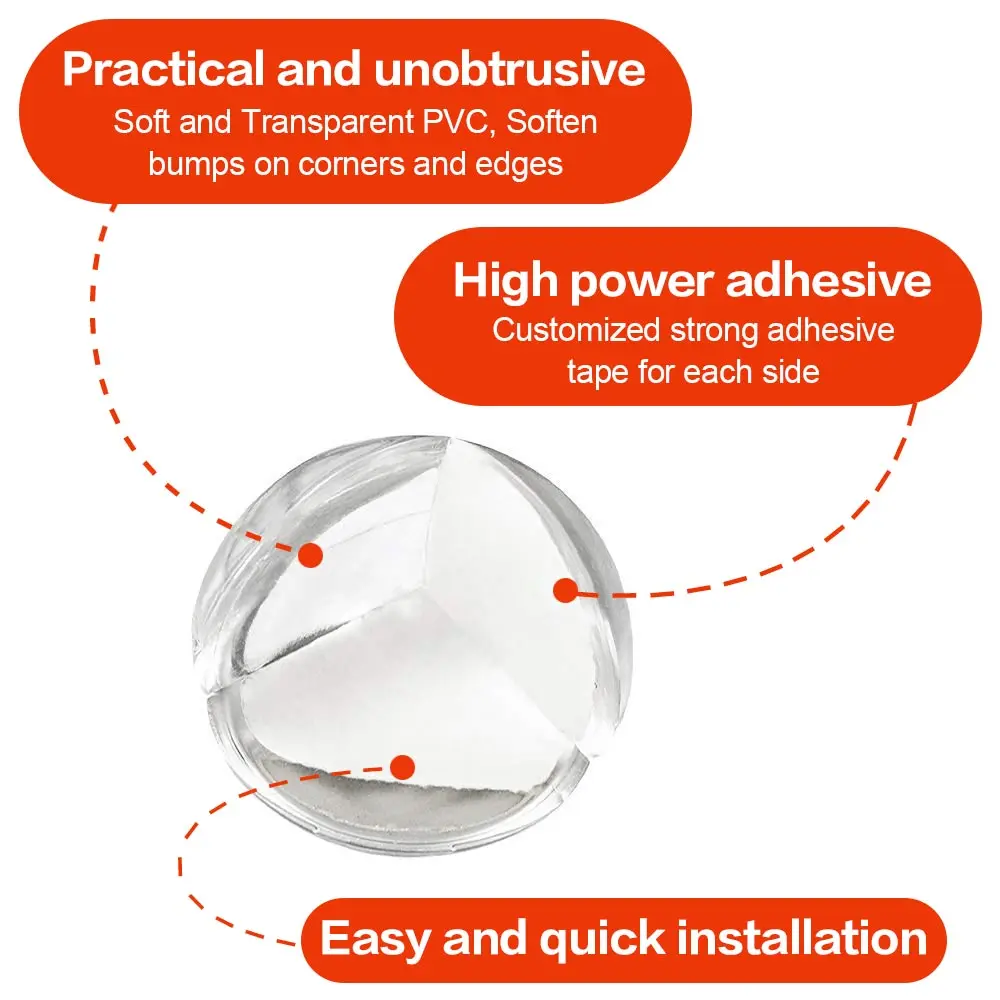 Practical and unobtrusive
Soft and Transparent PVC, Soften bumps on corners and edges

High power adhesive
Customized strong adhesive tape for each side

Easy and quick installation