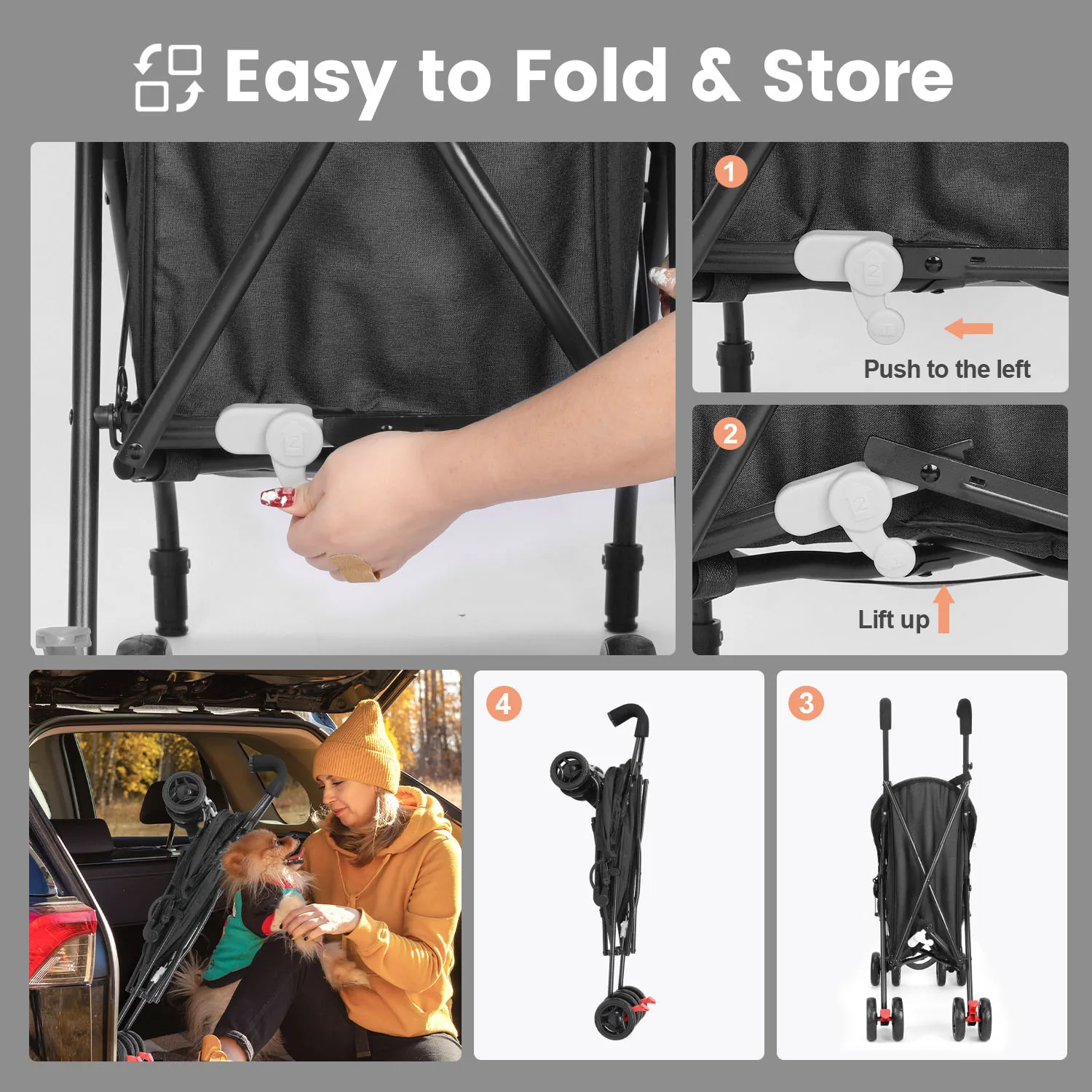 Easy to Fold & Store

1

Push to the left

2

Lift up

4

3