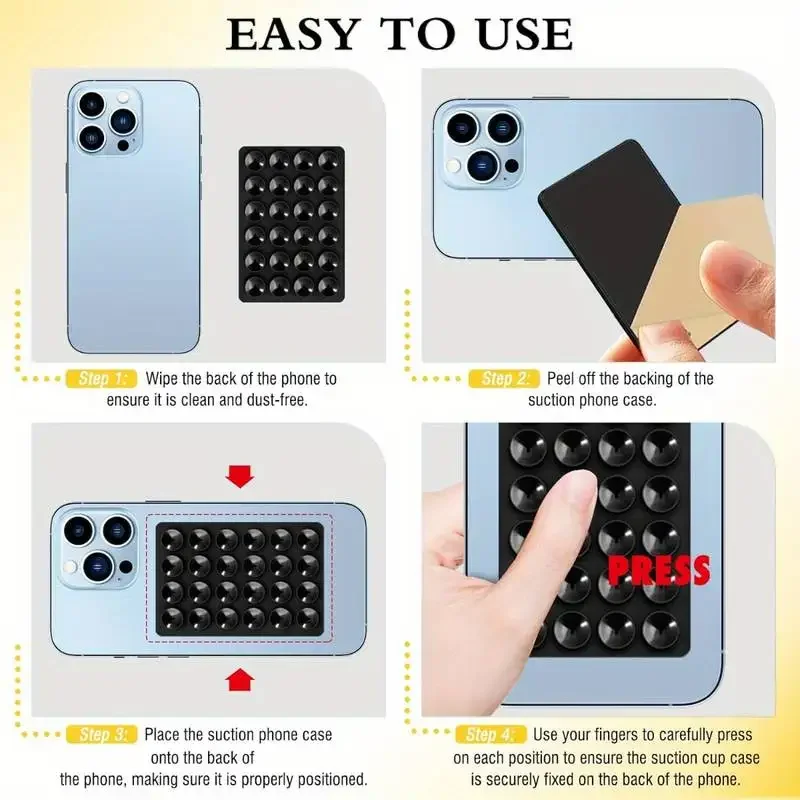 EASY TO USE

Step 1: Wipe the back of the phone to ensure it is clean and dust-free.

Step 2: Peel off the backing of the suction phone case.

Step 3: Place the suction phone case onto the back of the phone, making sure it is properly positioned.

PRESS

Step 4: Use your fingers to carefully press on each position to ensure the suction cup case is securely fixed on the back of the phone.