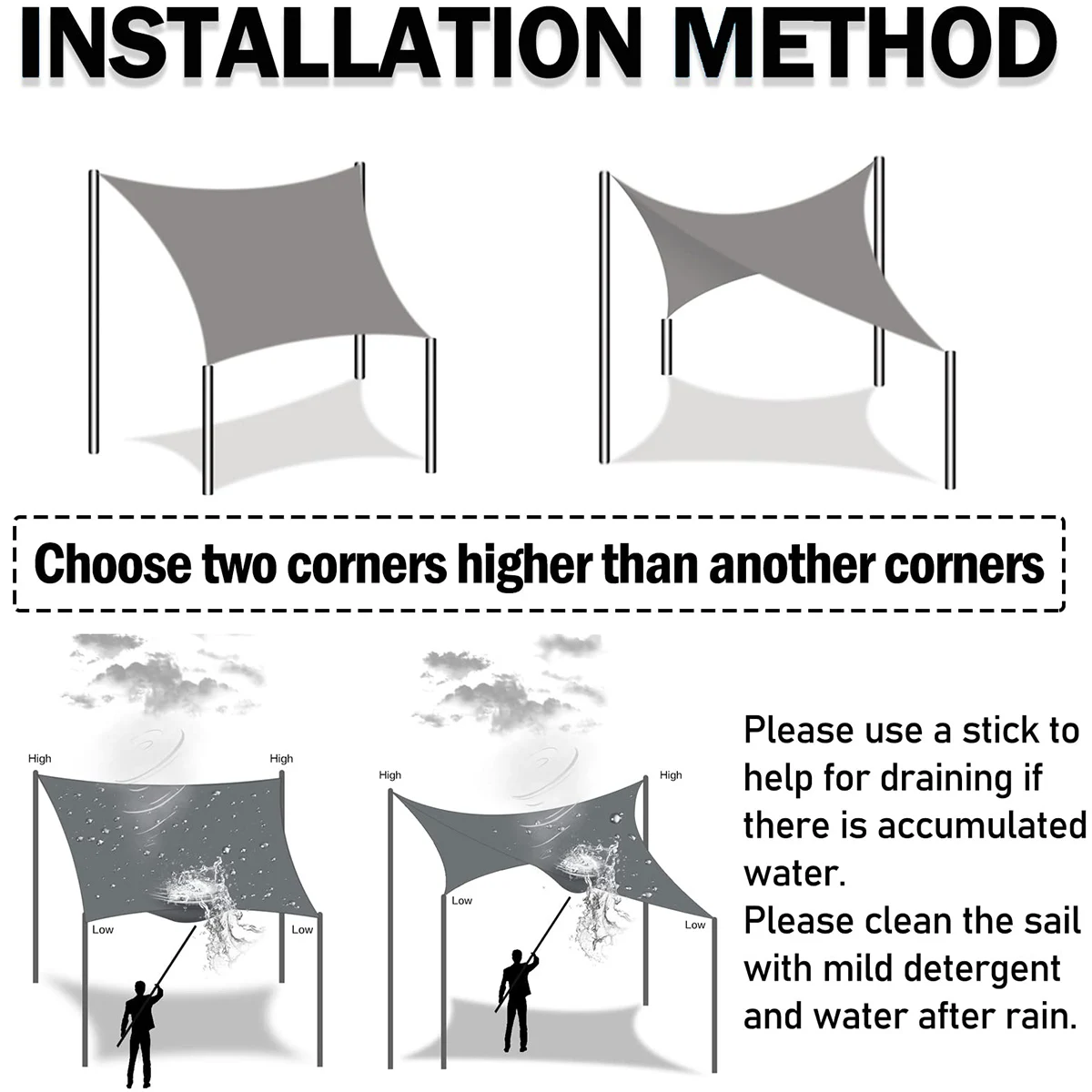 INSTALLATION METHOD

Choose two corners higher than another corners

High
High
Low
Low

High
High
Low
Low

Please use a stick to help for draining if there is accumulated water.
Please clean the sail with mild detergent and water after rain.