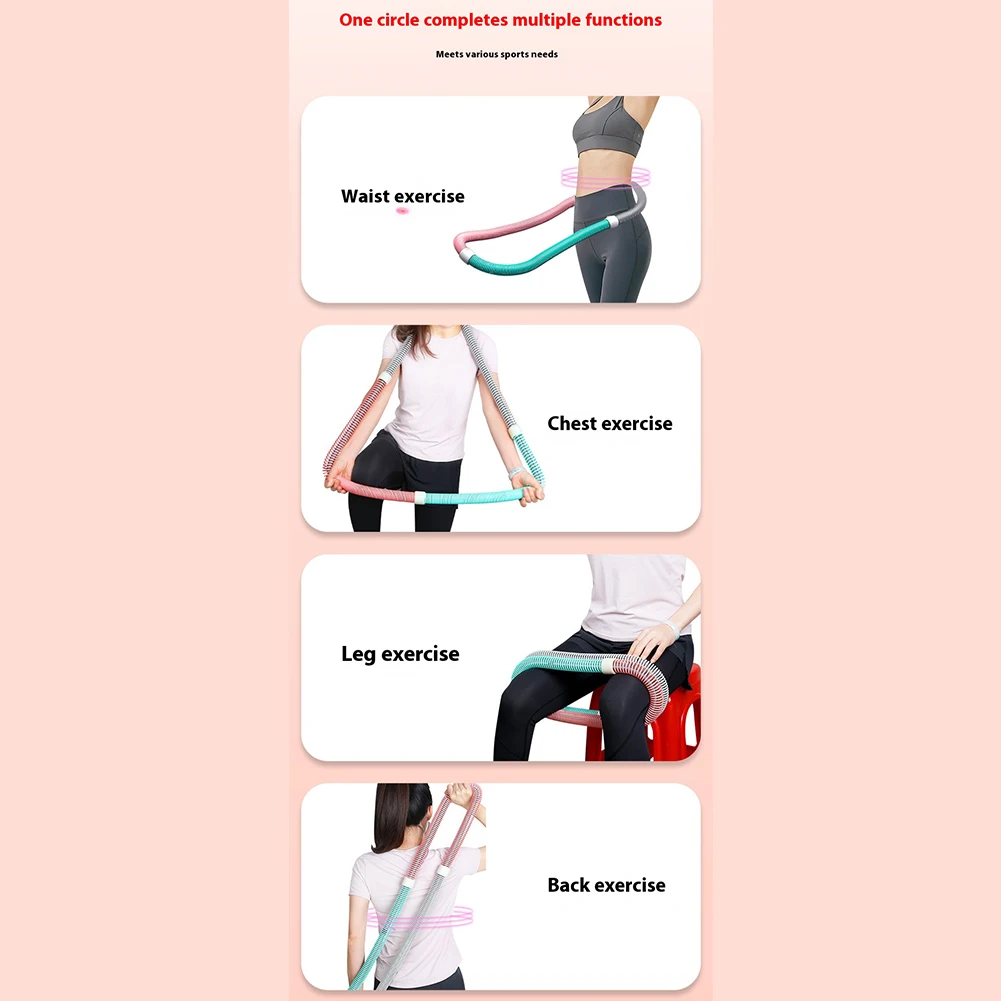 One circle completes multiple functions

Meets various sports needs

Waist exercise

Chest exercise

Leg exercise

Back exercise