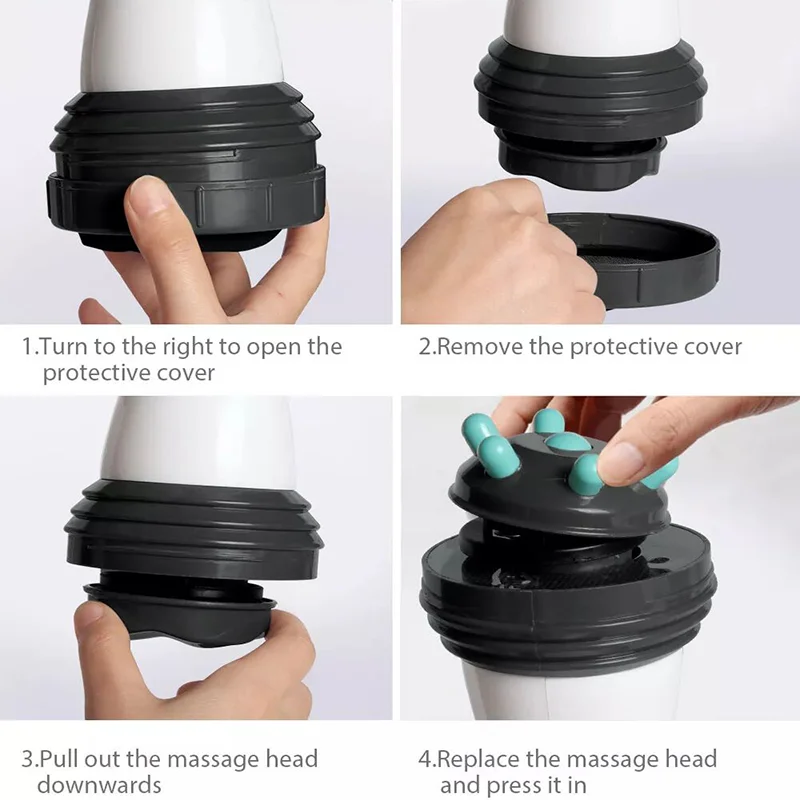 1.Turn to the right to open the protective cover

2.Remove the protective cover

3.Pull out the massage head downwards

4.Replace the massage head and press it in