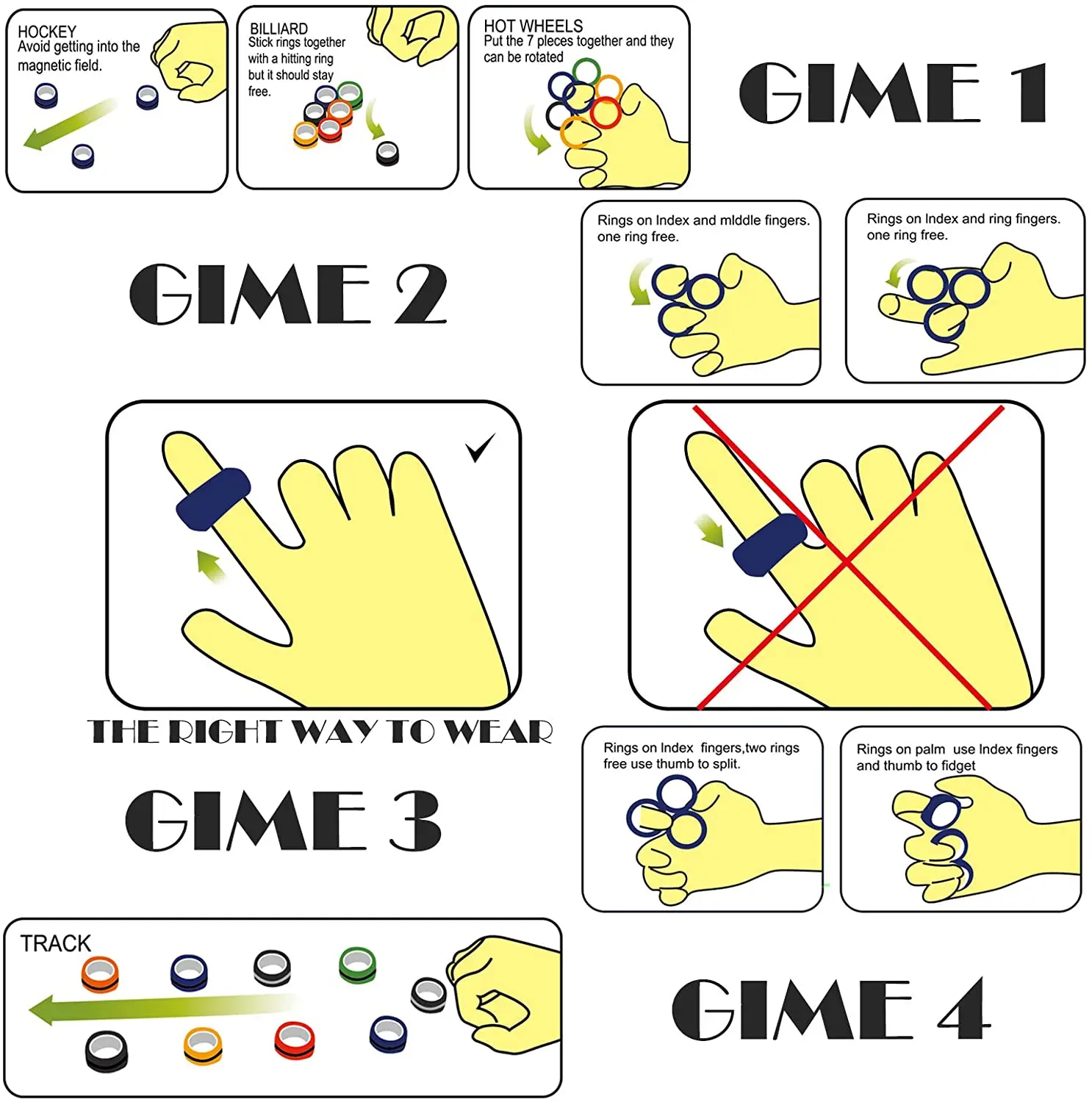 HOCKEY
Avoid getting into the magnetic field.

BILLIARD
Stick rings together with a hitting ring but it should stay free.

HOT WHEELS
Put the 7 pieces together and they can be rotated

GIME 1

GIME 2

Rings on Index and mIddle fingers. one ring free.

Rings on Index and ring fingers. one ring free.

THE RIGHT WAY TO WEAR

GIME 3

Rings on Index fingers,two rings free use thumb to split.

Rings on palm use Index fingers and thumb to fidget

TRACK

GIME 4