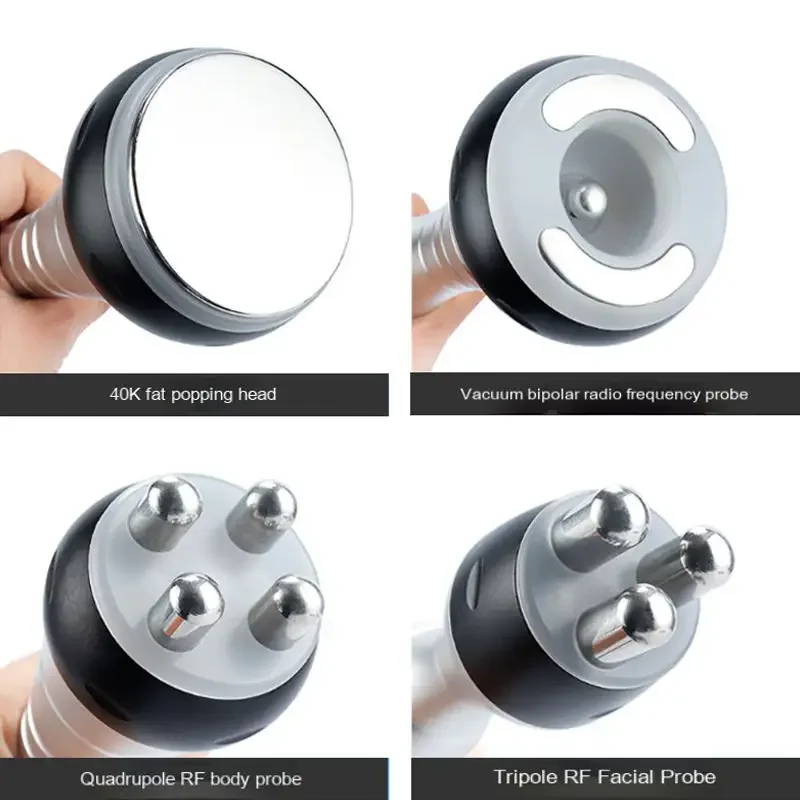 40K fat popping head

Vacuum bipolar radio frequency probe

Quadrupole RF body probe

Tripole RF Facial Probe