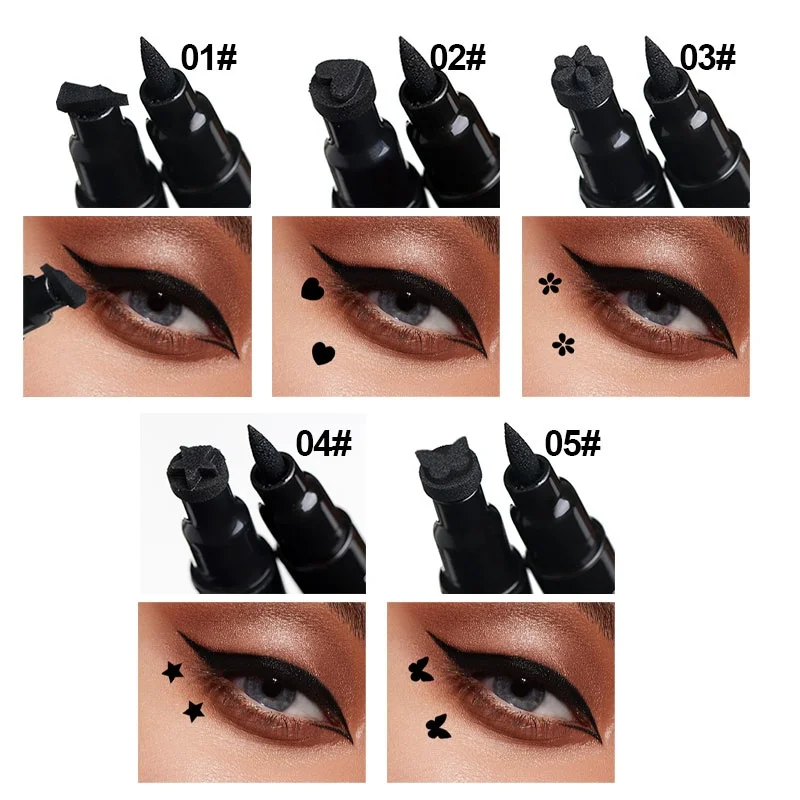 01#

02#

03#

04#

05#