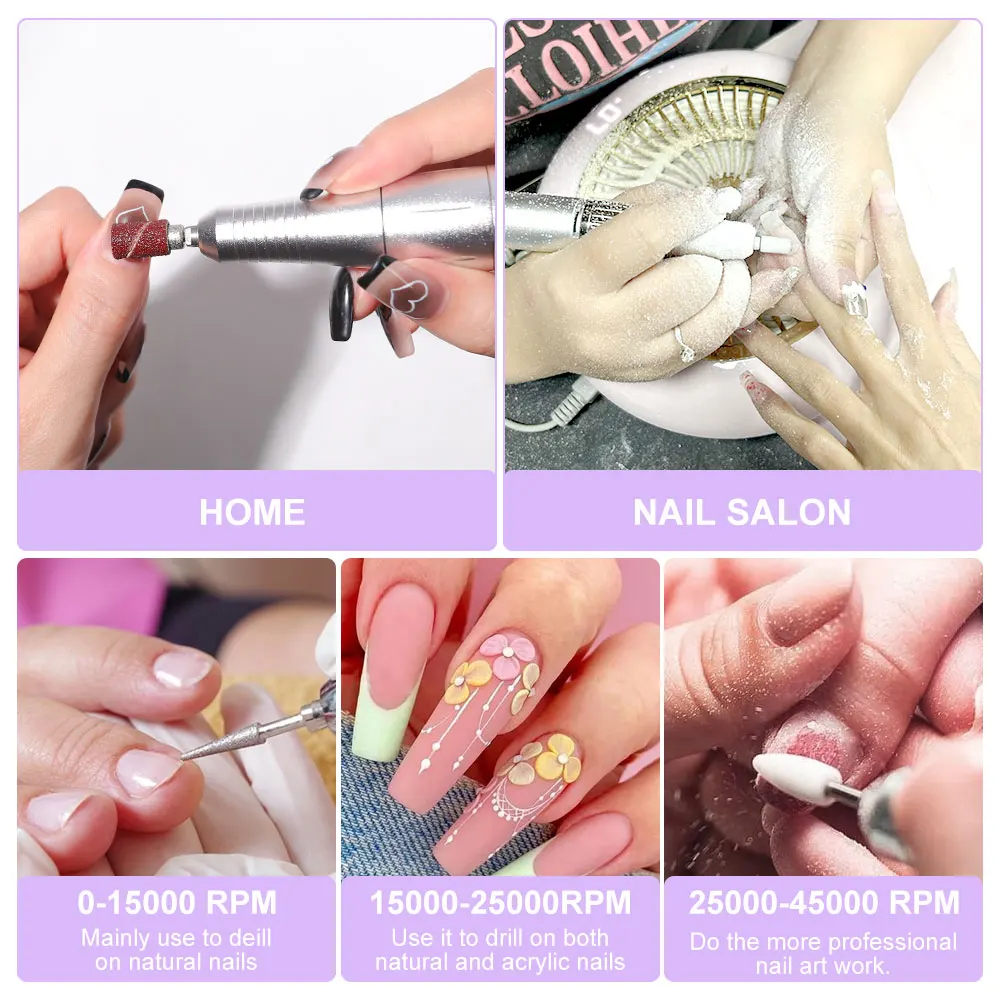 HOME

NAIL SALON

0-15000 RPM
Mainly use to deill on natural nails

15000-25000RPM
Use it to drill on both natural and acrylic nails

25000-45000 RPM
Do the more professional nail art work.