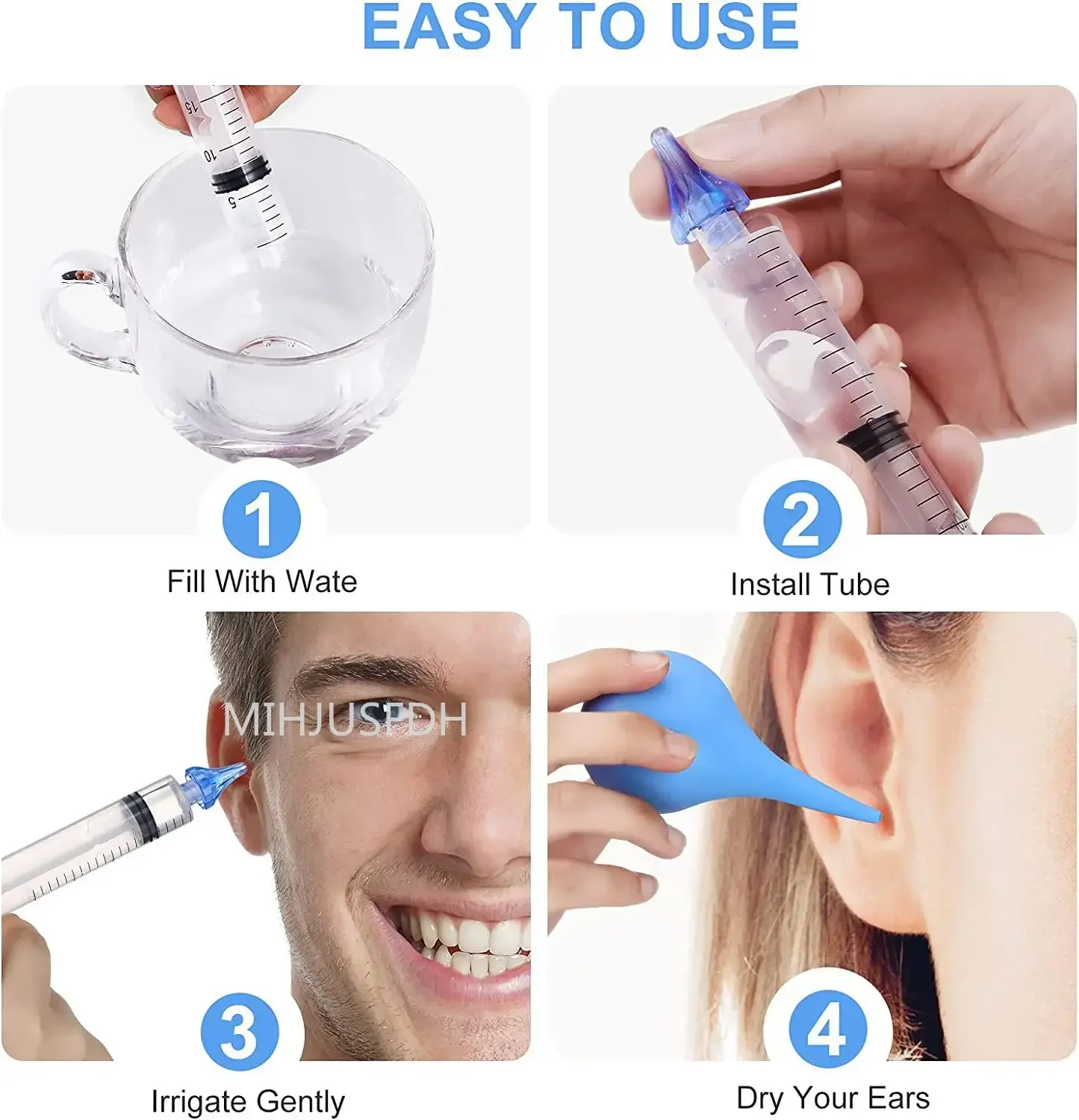 EASY TO USE

15
10
5

1
Fill With Wate

2
Install Tube

MIHJUSPDH

3
Irrigate Gently

4
Dry Your Ears