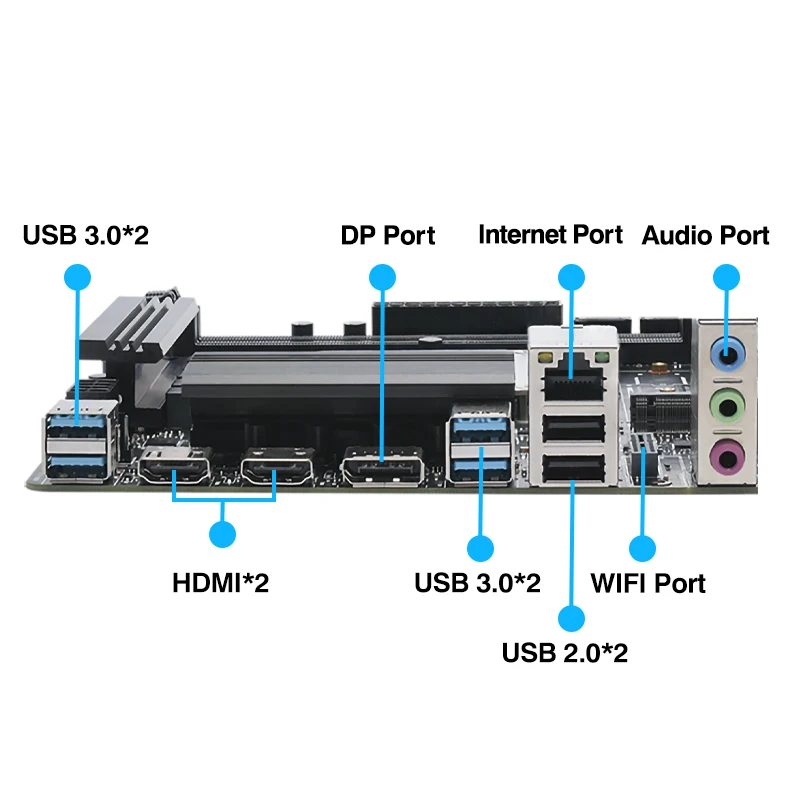 USB 3.0*2

DP Port

Internet Port

Audio Port

HDMI*2

USB 3.0*2

WIFI Port

USB 2.0*2