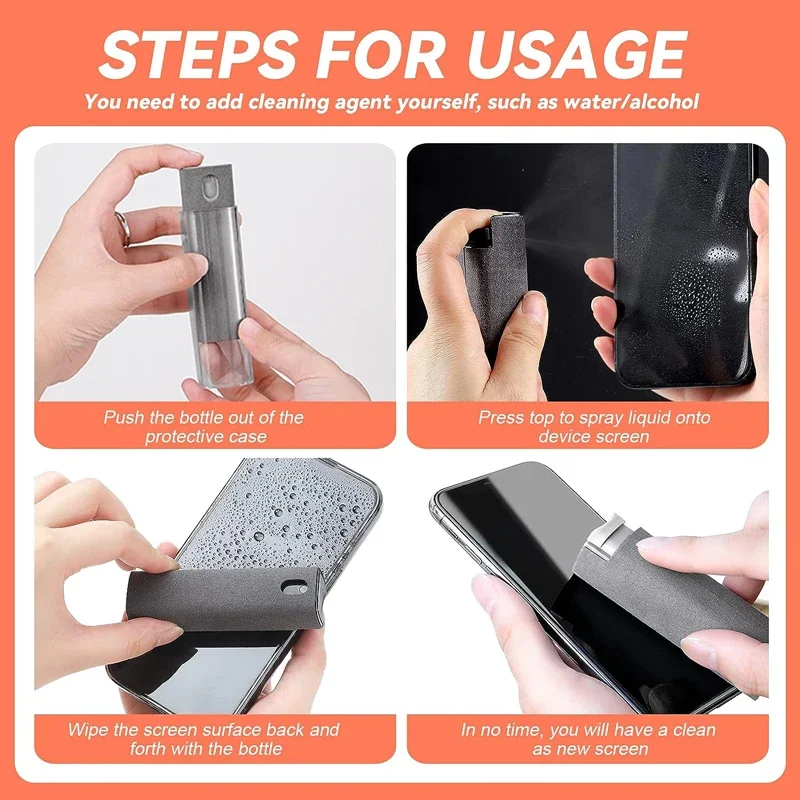 STEPS FOR USAGE

You need to add cleaning agent yourself, such as water/alcohol

Push the bottle out of the protective case

Press top to spray liquid onto device screen

Wipe the screen surface back and forth with the bottle

In no time, you will have a clean as new screen