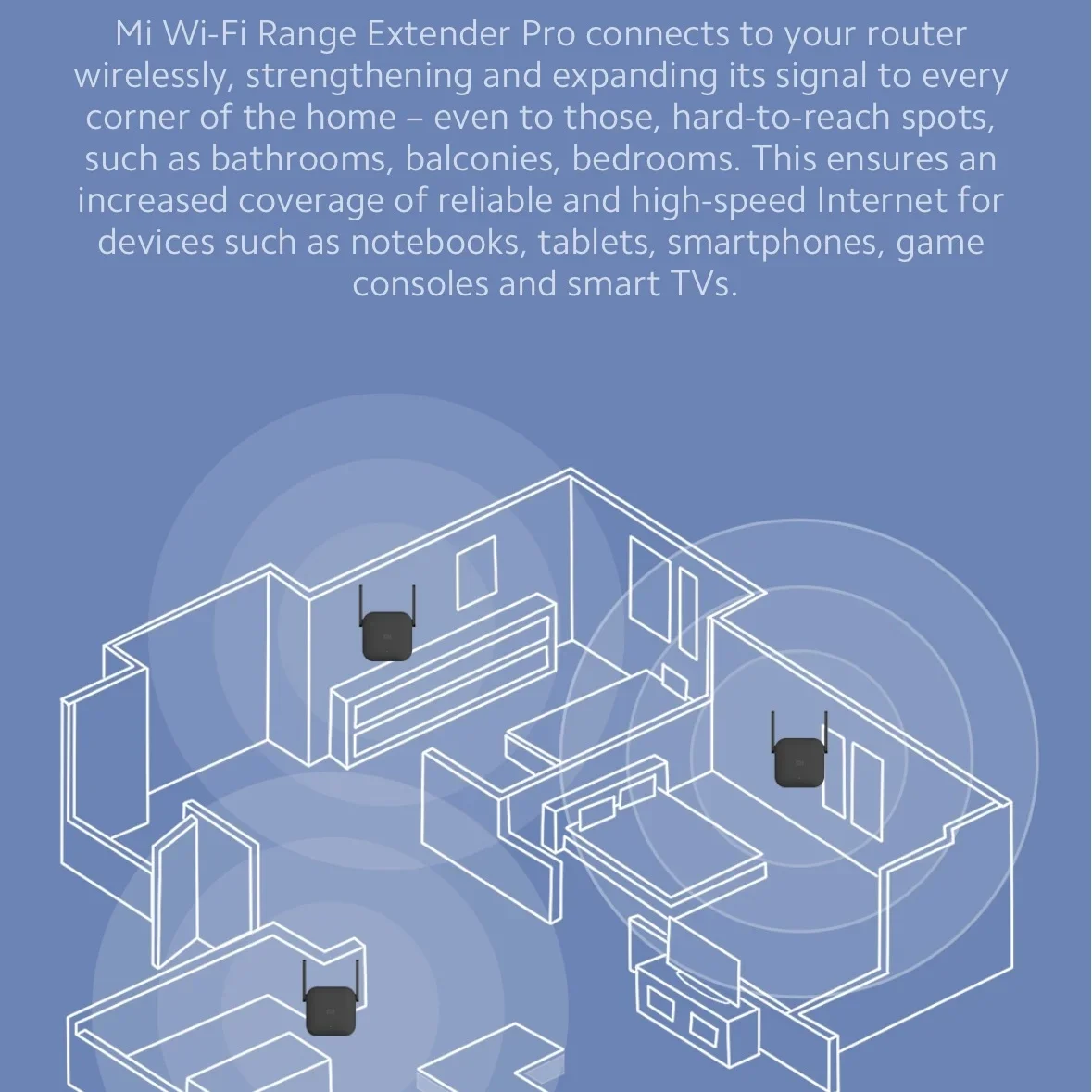 Mi Wi-Fi Range Extender Pro connects to your router wirelessly, strengthening and expanding its signal to every corner of the home – even to those, hard-to-reach spots, such as bathrooms, balconies, bedrooms. This ensures an increased coverage of reliable and high-speed Internet for devices such as notebooks, tablets, smartphones, game consoles and smart TVs.