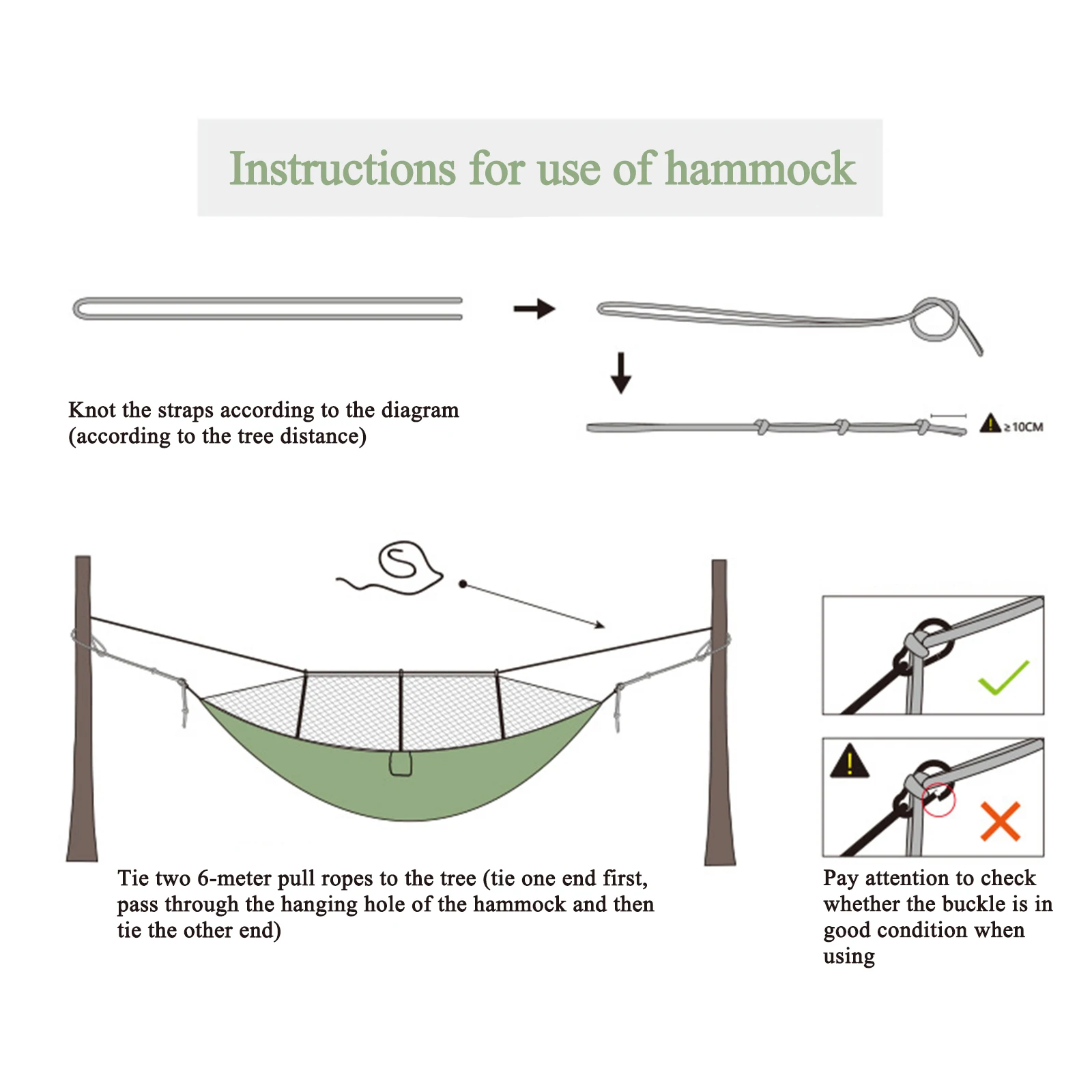 Instructions for use of hammock

Knot the straps according to the diagram (according to the tree distance)

≥10CM

Tie two 6-meter pull ropes to the tree (tie one end first, pass through the hanging hole of the hammock and then tie the other end)

Pay attention to check whether the buckle is in good condition when using