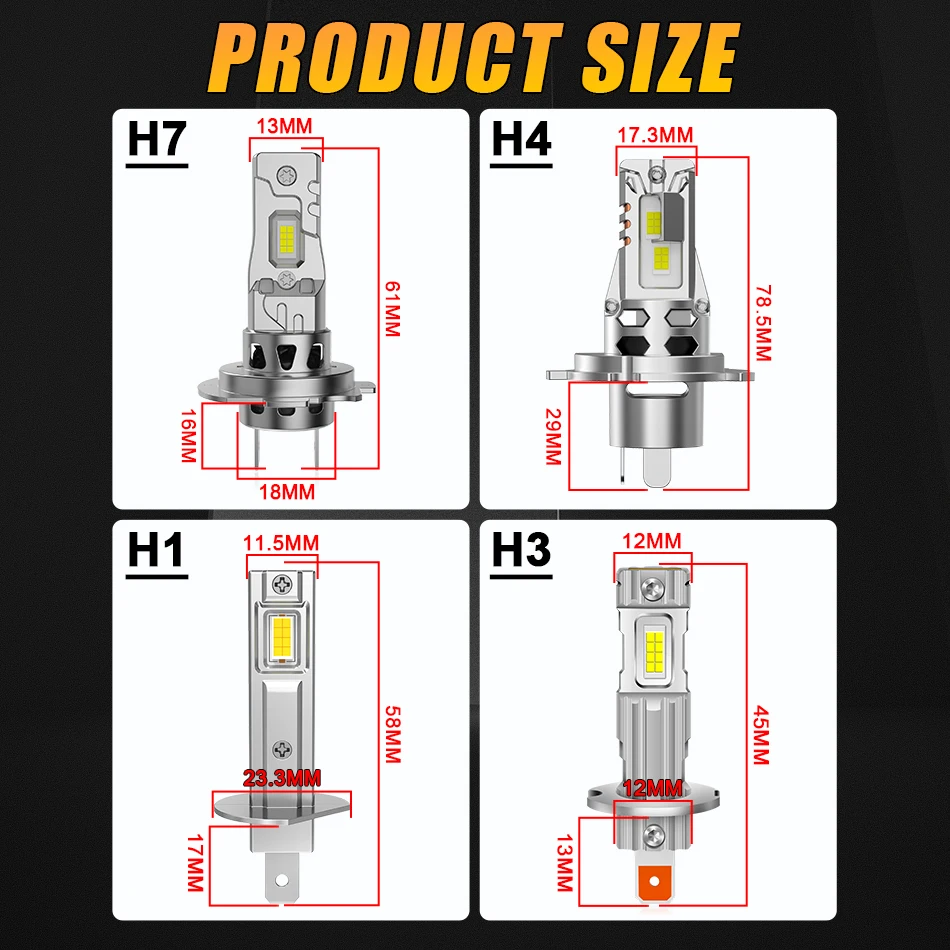 PRODUCT SIZE

H7
13MM
61MM
16MM
18MM

H4
17.3MM
78.5MM
29MM

H1
11.5MM
58MM
23.3MM
17MM

H3
12MM
45MM
12MM
13MM